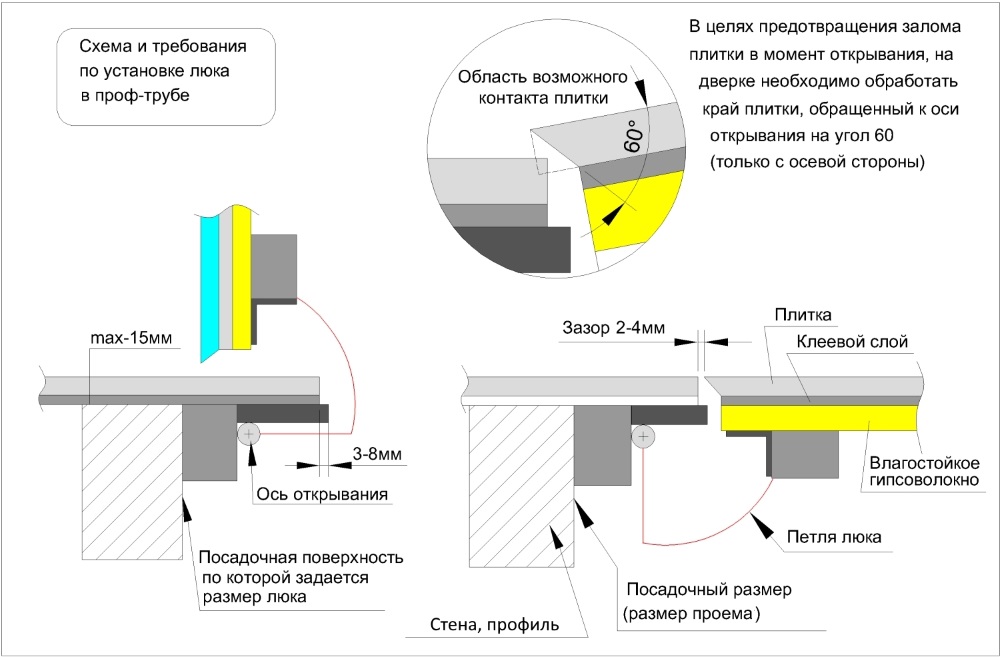 Схема и требования по установке люка в проф-трубе

В целях предотвращения залома плитки в момент открывания, на дверке необходимо обработать край плитки, обращенный к оси открывания на угол 60 (только с осевой стороны)

Область возможного контакта плитки

60°

max-15мм

3-8мм

Ось открывания

Посадочная поверхность по которой задается размер люка

Зазор 2-4мм

Плитка

Клеевой слой

Влагостойкое гипсоволокно

Петля люка

Посадочный размер (размер проема)

Стена, профиль